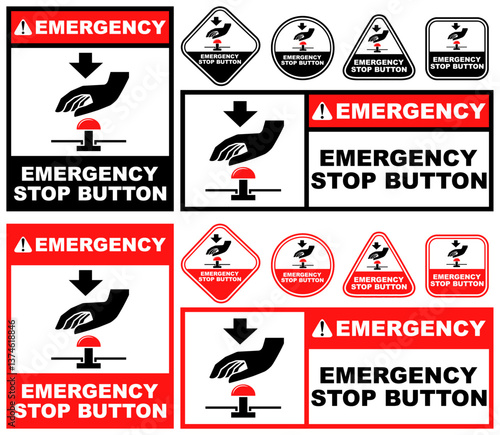 EMERGENCY

EMERGENCY STOP BUTTON

EMERGENCY STOP BUTTON

EMERGENCY STOP BUTTON

EMERGENCY STOP BUTTON

EMERGENCY STOP BUTTON

EMERGENCY

EMERGENCY STOP BUTTON

EMERGENCY

EMERGENCY STOP BUTTON

EMERGENCY STOP BUTTON

EMERGENCY STOP BUTTON

EMERGENCY STOP BUTTON

EMERGENCY STOP BUTTON

EMERGENCY

EMERGENCY STOP BUTTON

Adobe Stock | #374618846