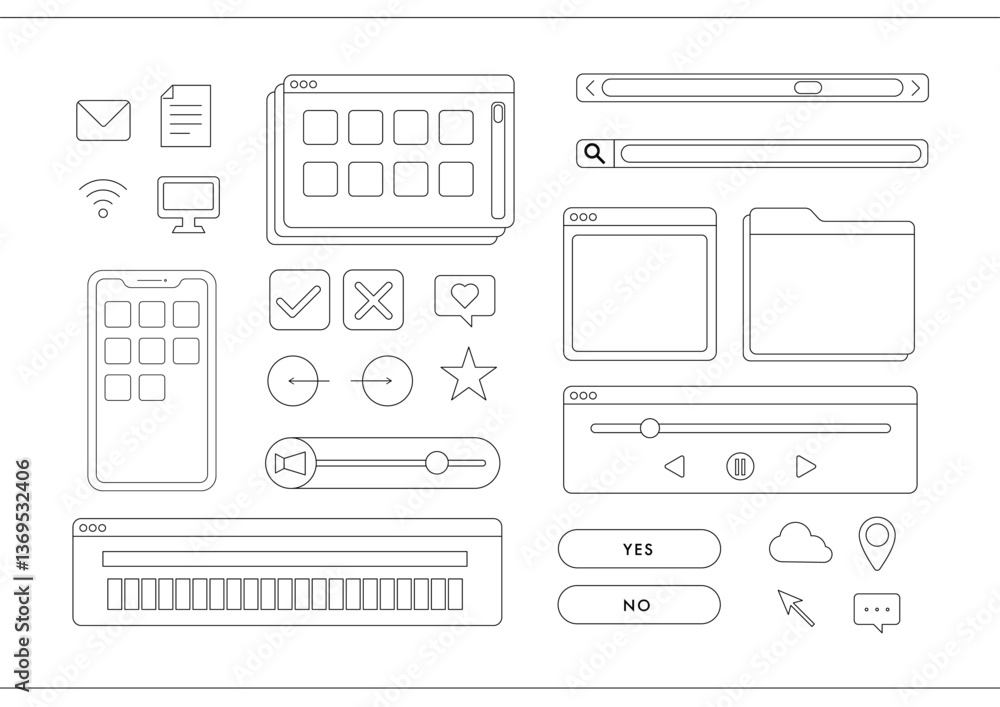 YES

NO

Adobe Stock | #1369532406