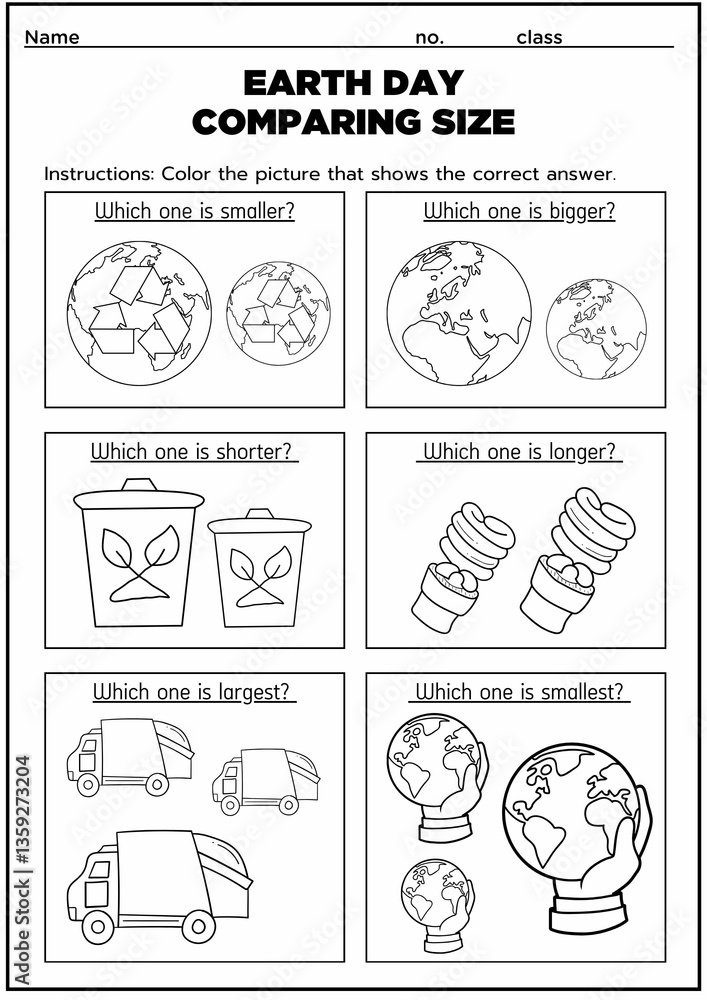 Name no. class

EARTH DAY
COMPARING SIZE

Instructions: Color the picture that shows the correct answer.

Which one is smaller?

Which one is bigger?

Which one is shorter?

Which one is longer?

Which one is largest?

Which one is smallest?

Adobe Stock | #1359273204