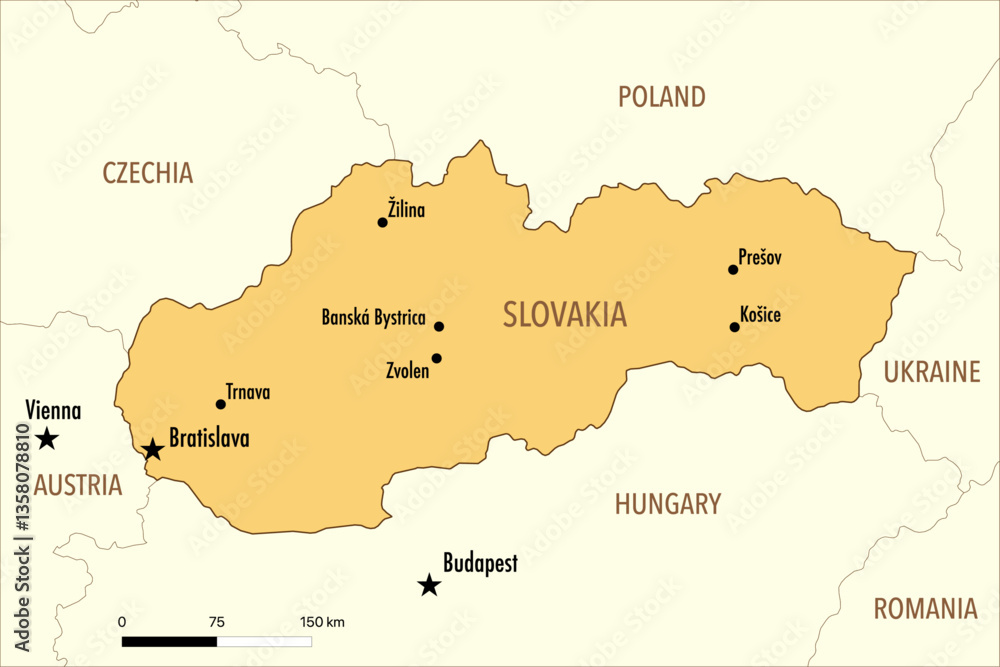 POLAND

CZECHIA

Žilina

Prešov

Banská Bystrica

SLOVAKIA

Košice

Zvolen

UKRAINE

Trnava

Vienna

Bratislava

AUSTRIA

HUNGARY

Budapest

ROMANIA

0 75 150 km

Adobe Stock | #1358078810