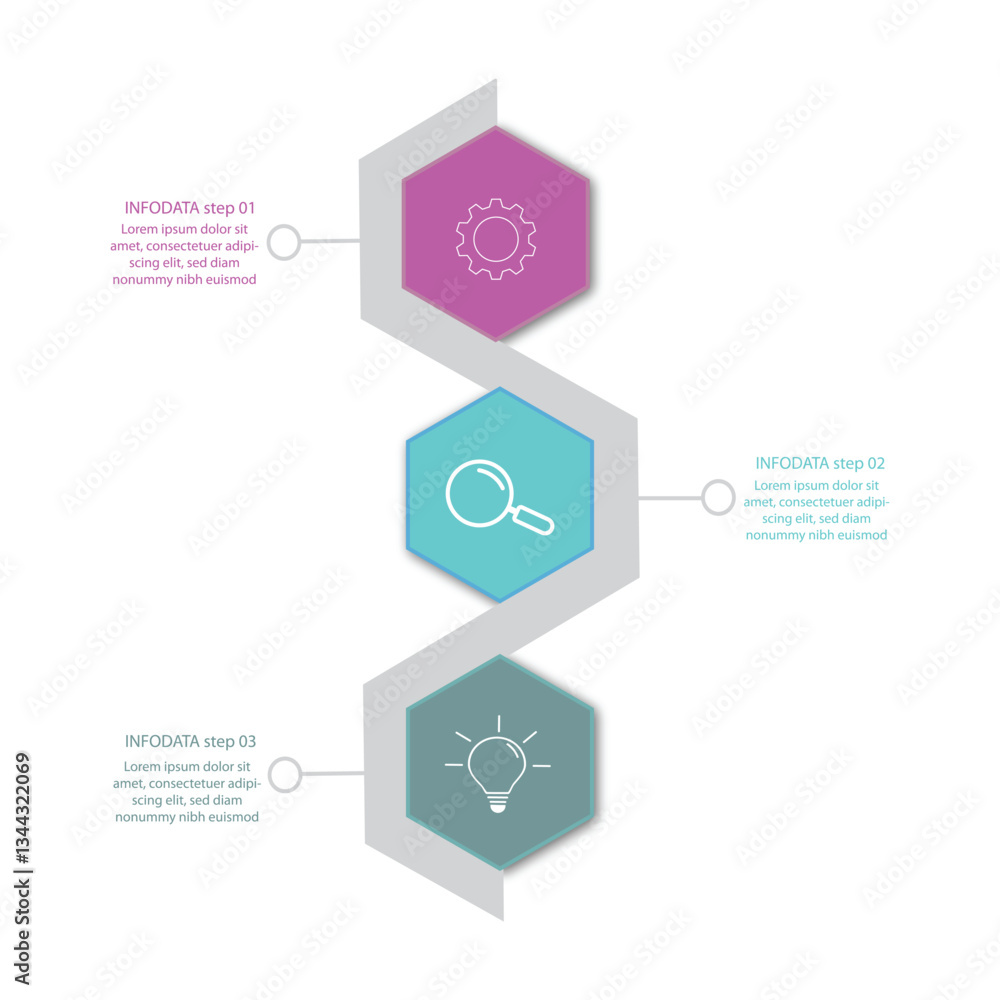 INFODATA step 01
Lorem ipsum dolor sit amet, consectetuer adipiscing elit, sed diam nonummy nibh euismod

INFODATA step 02
Lorem ipsum dolor sit amet, consectetuer adipiscing elit, sed diam nonummy nibh euismod

INFODATA step 03
Lorem ipsum dolor sit amet, consectetuer adipiscing elit, sed diam nonummy nibh euismod

Adobe Stock | #134432069