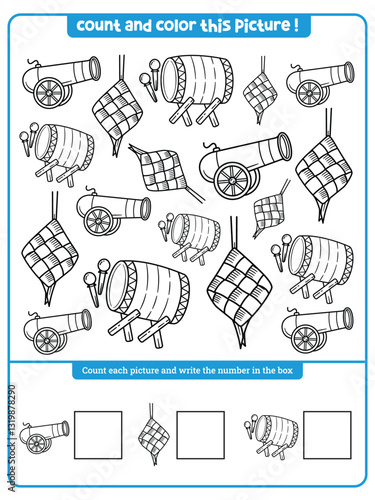 count and color this Picture !

Count each picture and write the number in the box

Adobe Stock | #1319878290