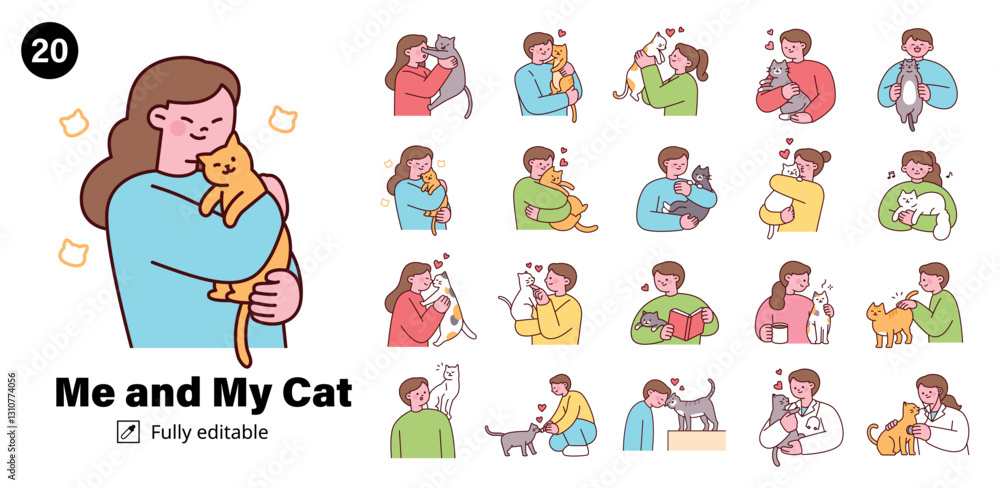 20

Me and My Cat

Fully editable

1310774056