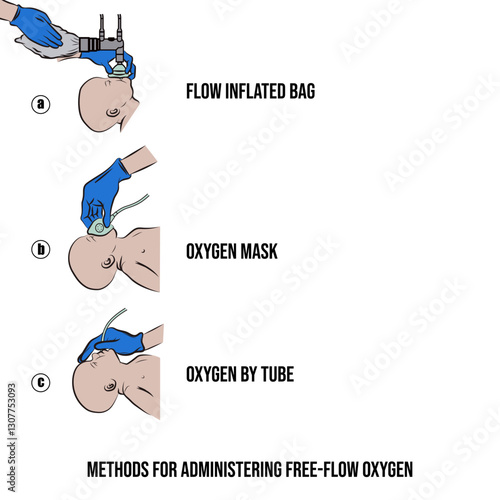 a

FLOW INFLATED BAG

b

OXYGEN MASK

c

OXYGEN BY TUBE

METHODS FOR ADMINISTERING FREE-FLOW OXYGEN

Adobe Stock | #1307753093

Adobe Stock