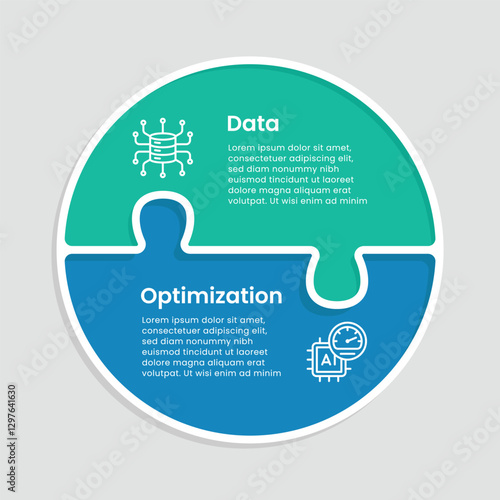 Data

Lorem ipsum dolor sit amet, consectetuer adipiscing elit, sed diam nonummy nibh euismod tincidunt ut laoreet dolore magna aliquam erat volutpat. Ut wisi enim ad minim

Optimization

Lorem ipsum dolor sit amet, consectetuer adipiscing elit, sed diam nonummy nibh euismod tincidunt ut laoreet dolore magna aliquam erat volutpat. Ut wisi enim ad minim

AI

Adobe Stock

Adobe Stock | #1297641630