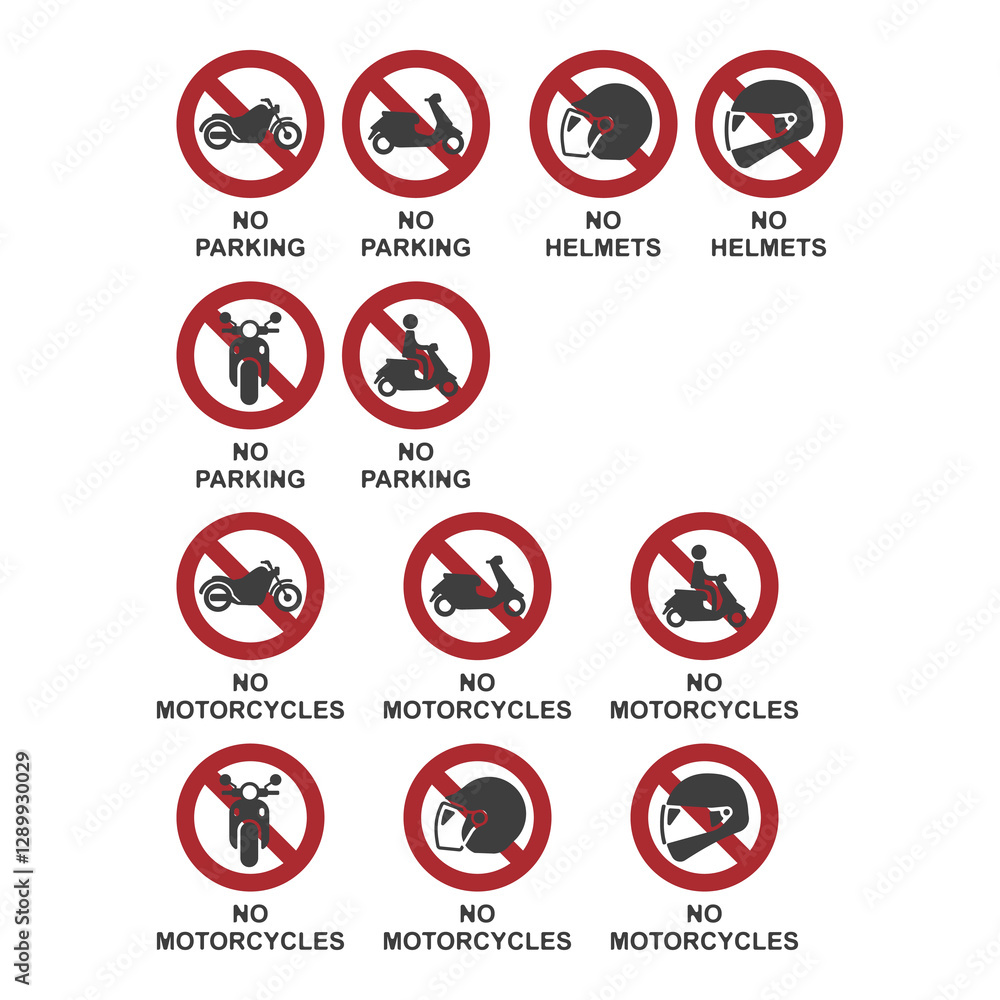 NO PARKING

NO PARKING

NO HELMETS

NO HELMETS

NO PARKING

NO PARKING

NO MOTORCYCLES

NO MOTORCYCLES

NO MOTORCYCLES

NO MOTORCYCLES

NO MOTORCYCLES

NO MOTORCYCLES

Adobe Stock | #1289930029