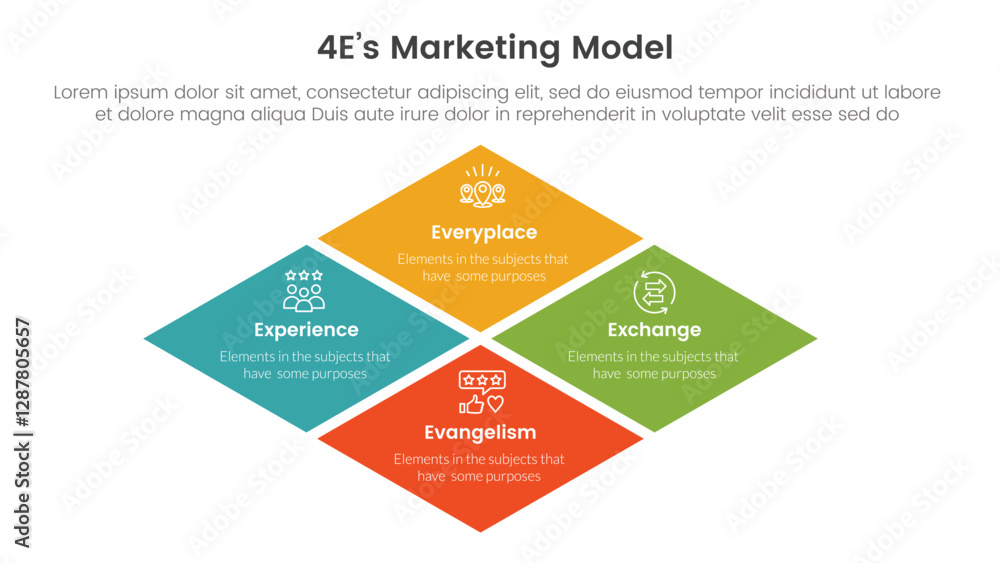 4E's Marketing Model

Lorem ipsum dolor sit amet, consectetur adipiscing elit, sed do eiusmod tempor incididunt ut labore et dolore magna aliqua Duis aute irure dolor in reprehenderit in voluptate velit esse sed do

Everyplace
Elements in the subjects that have some purposes

Experience
Elements in the subjects that have some purposes

Exchange
Elements in the subjects that have some purposes

Evangelism
Elements in the subjects that have some purposes

Adobe Stock | #1287805657