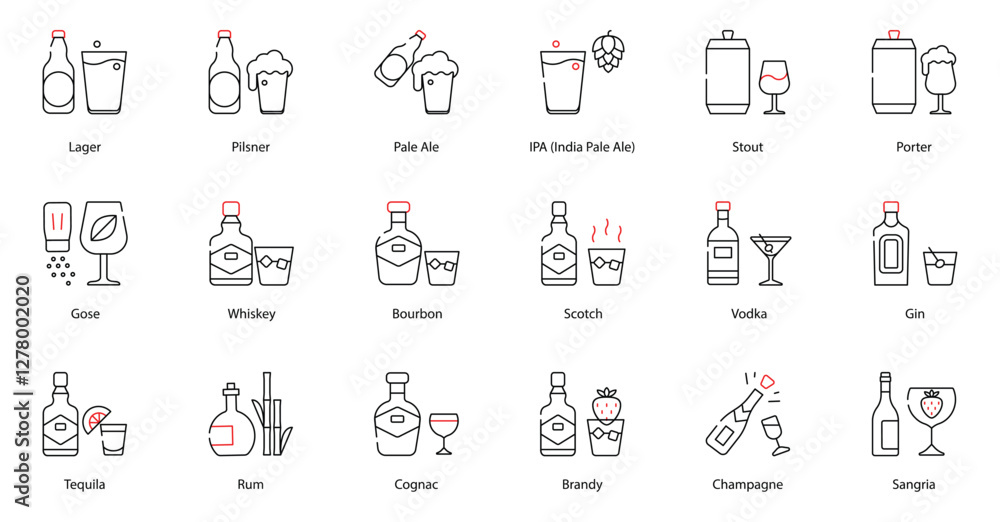 Lager
Pilsner
Pale Ale
IPA (India Pale Ale)
Stout
Porter

Gose
Whiskey
Bourbon
Scotch
Vodka
Gin

Tequila
Rum
Cognac
Brandy
Champagne
Sangria

Adobe Stock | #1278002020