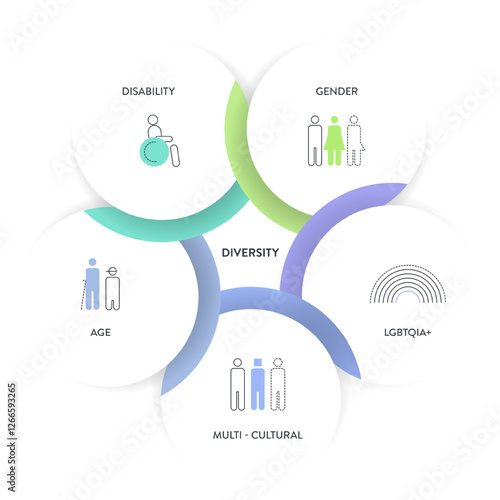 DISABILITY

GENDER

DIVERSITY

AGE

LGBTQIA+

MULTI - CULTURAL

Adobe Stock

Adobe Stock | #1266593265