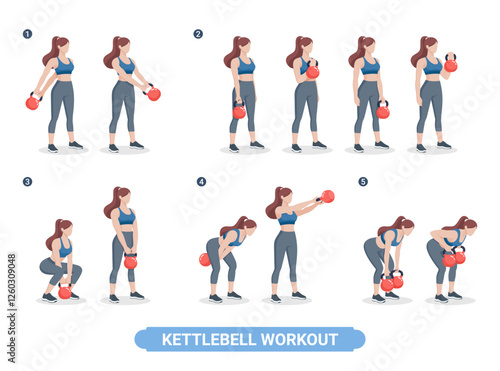 1

2

3

4

5

KETTLEBELL WORKOUT

Adobe Stock | #1260309048