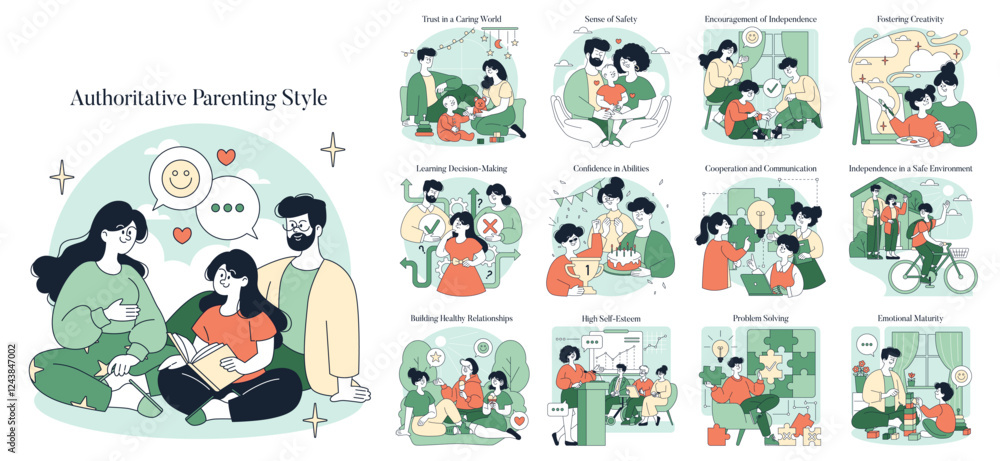 Authoritative Parenting Style

Trust in a Caring World

Sense of Safety

Encouragement of Independence

Fostering Creativity

Learning Decision-Making

Confidence in Abilities

Cooperation and Communication

Independence in a Safe Environment

Building Healthy Relationships

High Self-Esteem

Problem Solving

Emotional Maturity

1

1243847002