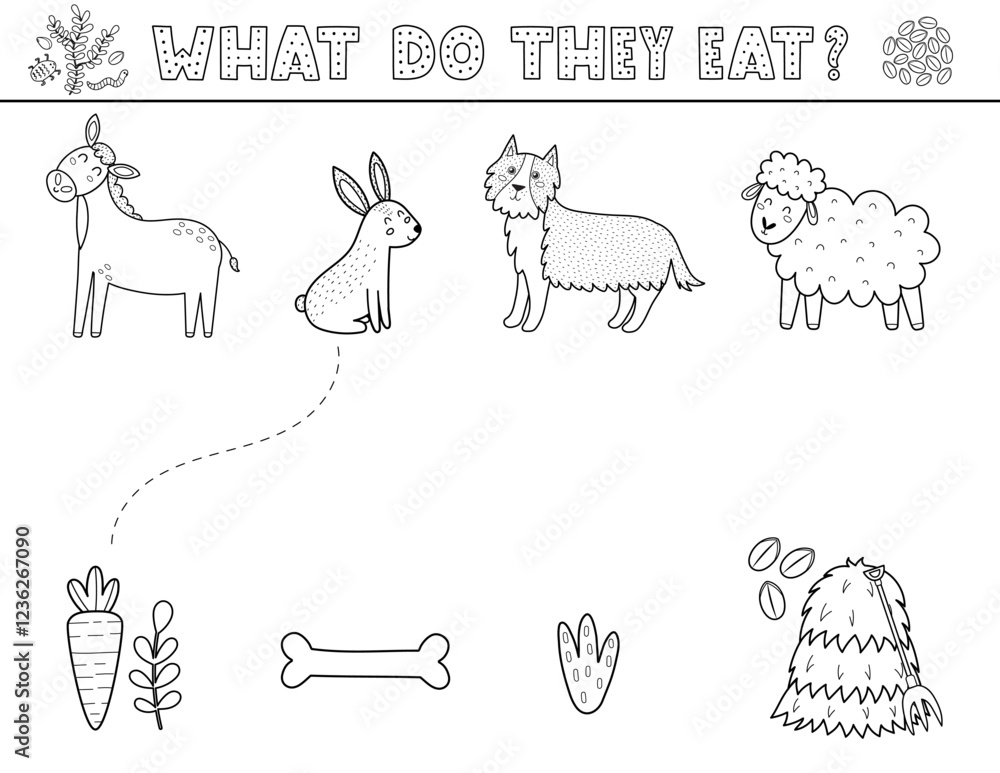 WHAT DO THEY EAT?

Adobe Stock | #1236267090