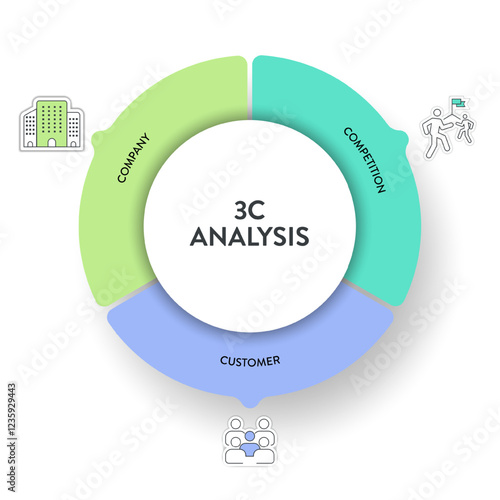 COMPANY

COMPETITION

3C
ANALYSIS

CUSTOMER

Adobe Stock

Adobe Stock | #1235929443