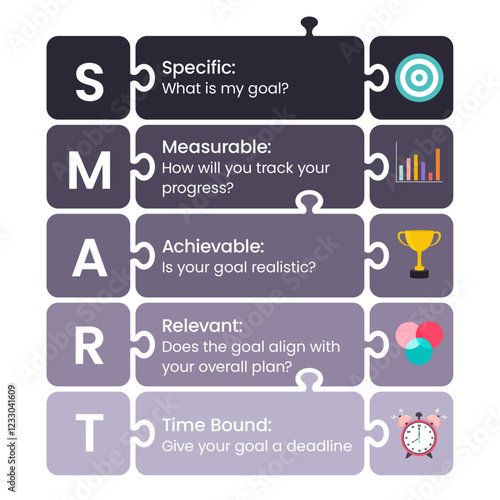 S
Specific:
What is my goal?

M
Measurable:
How will you track your progress?

A
Achievable:
Is your goal realistic?

R
Relevant:
Does the goal align with your overall plan?

T
Time Bound:
Give your goal a deadline

Adobe Stock | #1233041609