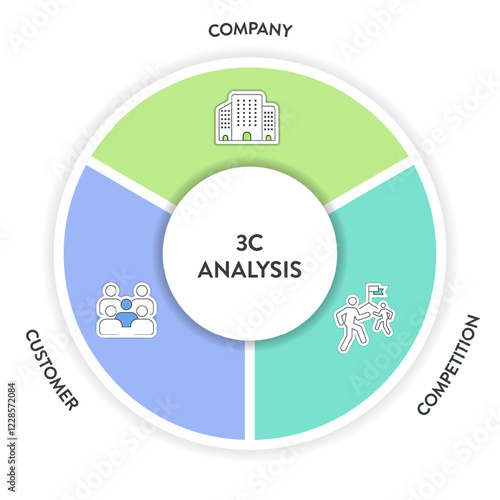 COMPANY

3C ANALYSIS

CUSTOMER

COMPETITION

Adobe Stock | #1228572084