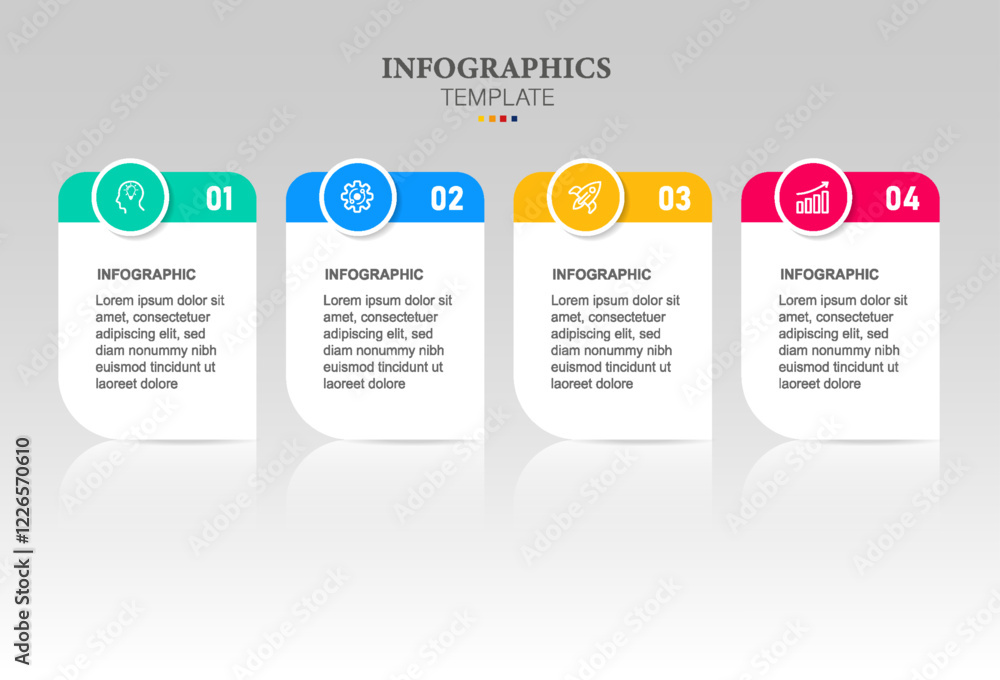 INFOGRAPHICS
TEMPLATE

01
INFOGRAPHIC
Lorem ipsum dolor sit amet, consectetuer adipiscing elit, sed diam nonummy nibh euismod tincidunt ut laoreet dolore

02
INFOGRAPHIC
Lorem ipsum dolor sit amet, consectetuer adipiscing elit, sed diam nonummy nibh euismod tincidunt ut laoreet dolore

03
INFOGRAPHIC
Lorem ipsum dolor sit amet, consectetuer adipiscing elit, sed diam nonummy nibh euismod tincidunt ut laoreet dolore

04
INFOGRAPHIC
Lorem ipsum dolor sit amet, consectetuer adipiscing elit, sed diam nonummy nibh euismod tincidunt ut laoreet dolore

Adobe Stock | #1226570610