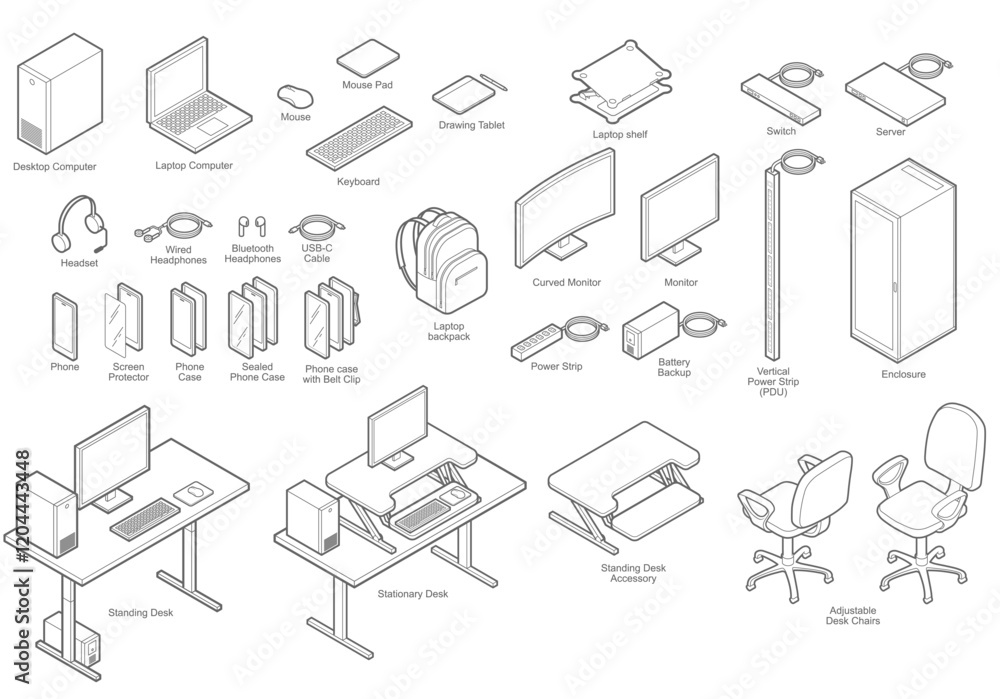 Desktop Computer

Laptop Computer

Mouse

Mouse Pad

Keyboard

Drawing Tablet

Laptop shelf

Switch

Server

Headset

Wired Headphones

Bluetooth Headphones

USB-C Cable

Laptop backpack

Curved Monitor

Monitor

Phone

Screen Protector

Phone Case

Sealed Phone Case

Phone case with Belt Clip

Power Strip

Battery Backup

Vertical Power Strip (PDU)

Enclosure

Standing Desk

Stationary Desk

Standing Desk Accessory

Adjustable Desk Chairs

Adobe Stock | #1204443448