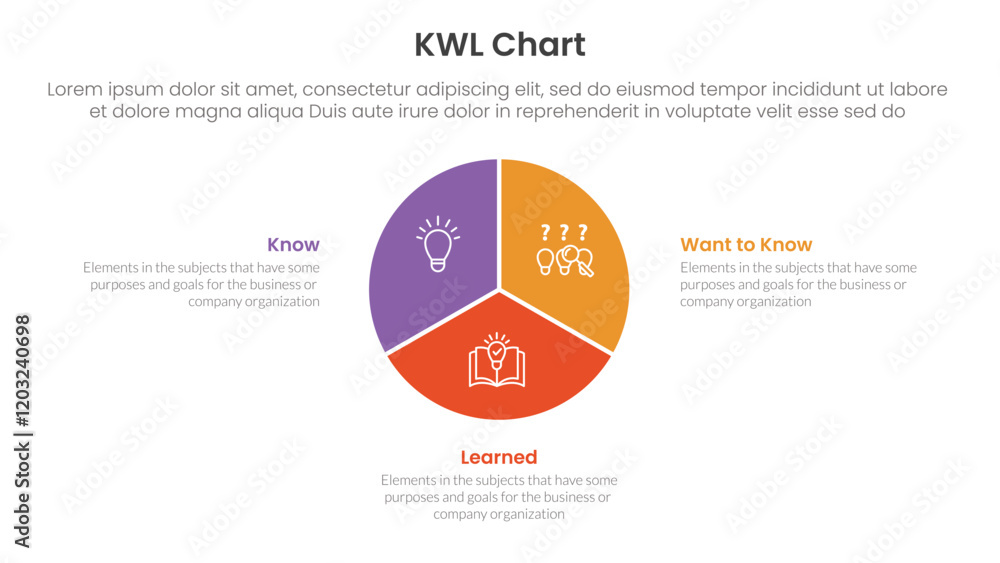 KWL Chart

Lorem ipsum dolor sit amet, consectetur adipiscing elit, sed do eiusmod tempor incididunt ut labore et dolore magna aliqua Duis aute irure dolor in reprehenderit in voluptate velit esse sed do

Know

Elements in the subjects that have some purposes and goals for the business or company organization

? ? ?

Want to Know

Elements in the subjects that have some purposes and goals for the business or company organization

Learned

Elements in the subjects that have some purposes and goals for the business or company organization

Adobe Stock | #1203240698