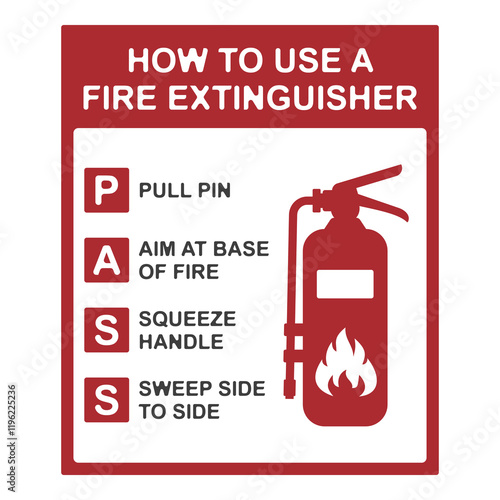 HOW TO USE A FIRE EXTINGUISHER

P PULL PIN

A AIM AT BASE OF FIRE

S SQUEEZE HANDLE

S SWEEP SIDE TO SIDE

Adobe Stock | #1196225236