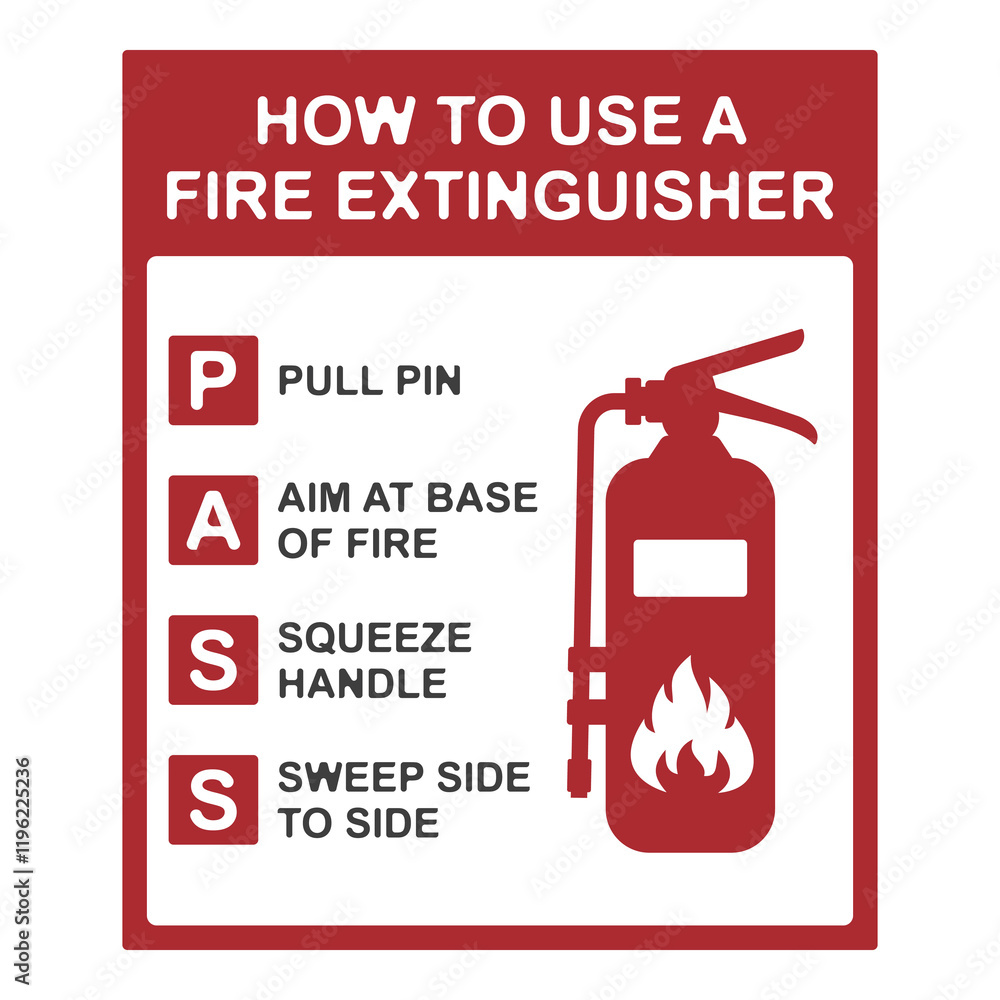 HOW TO USE A FIRE EXTINGUISHER

P PULL PIN

A AIM AT BASE OF FIRE

S SQUEEZE HANDLE

S SWEEP SIDE TO SIDE

Adobe Stock | #1196225236