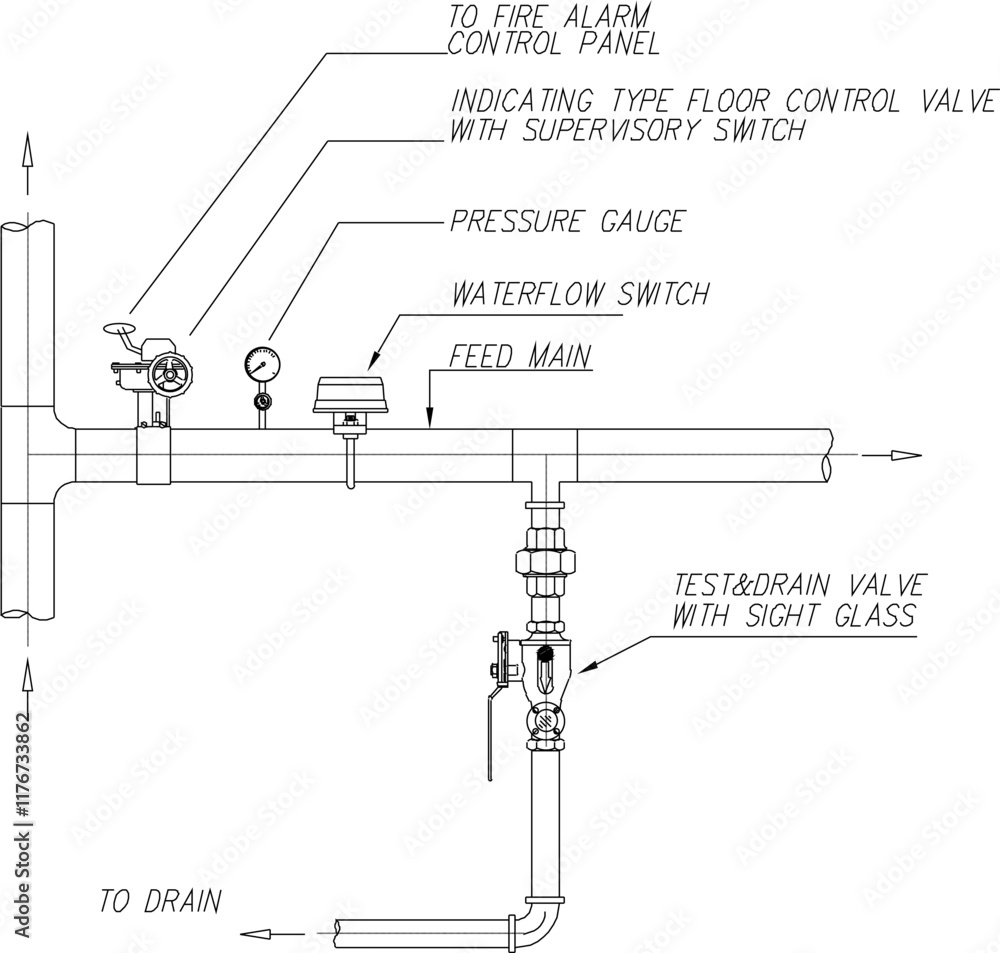 TO FIRE ALARM
CONTROL PANEL

INDICATING TYPE FLOOR CONTROL VALVE
WITH SUPERVISORY SWITCH

PRESSURE GAUGE

WATERFLOW SWITCH

FEED MAIN

TEST&DRAIN VALVE
WITH SIGHT GLASS

TO DRAIN

Adobe Stock | #1176733862