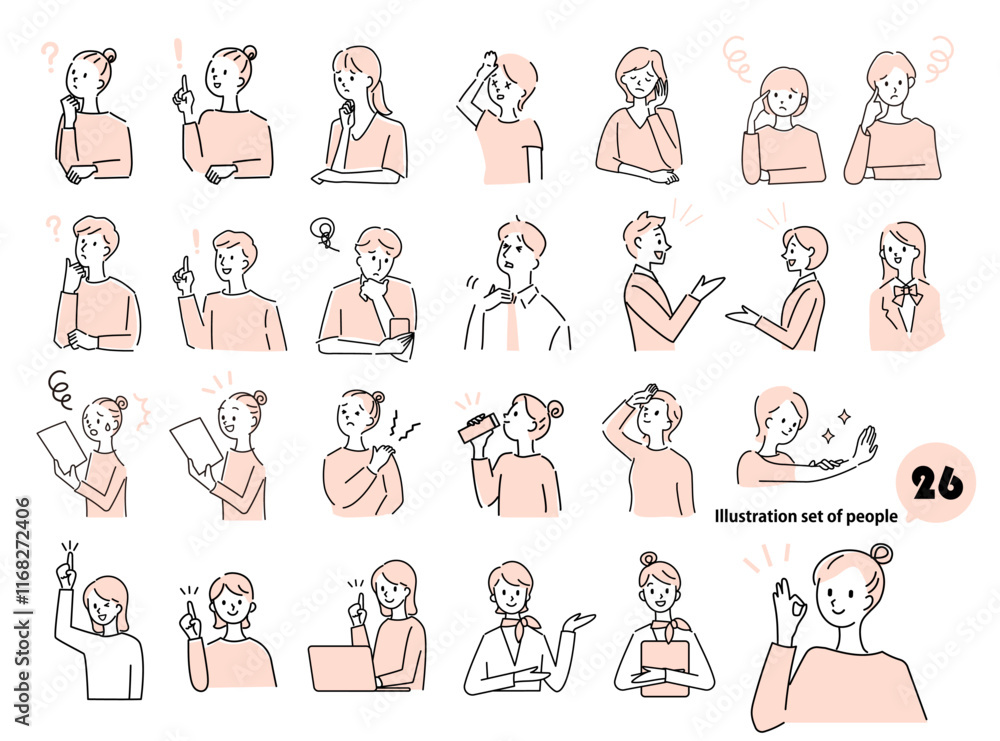 ?
!
?
!
26
Illustration set of people
Adobe Stock | #1168272406