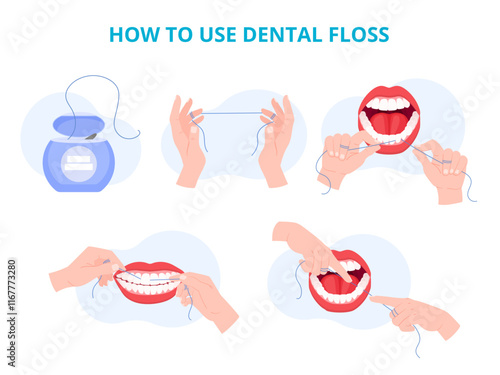 HOW TO USE DENTAL FLOSS

Adobe Stock

Adobe Stock | #1167773280