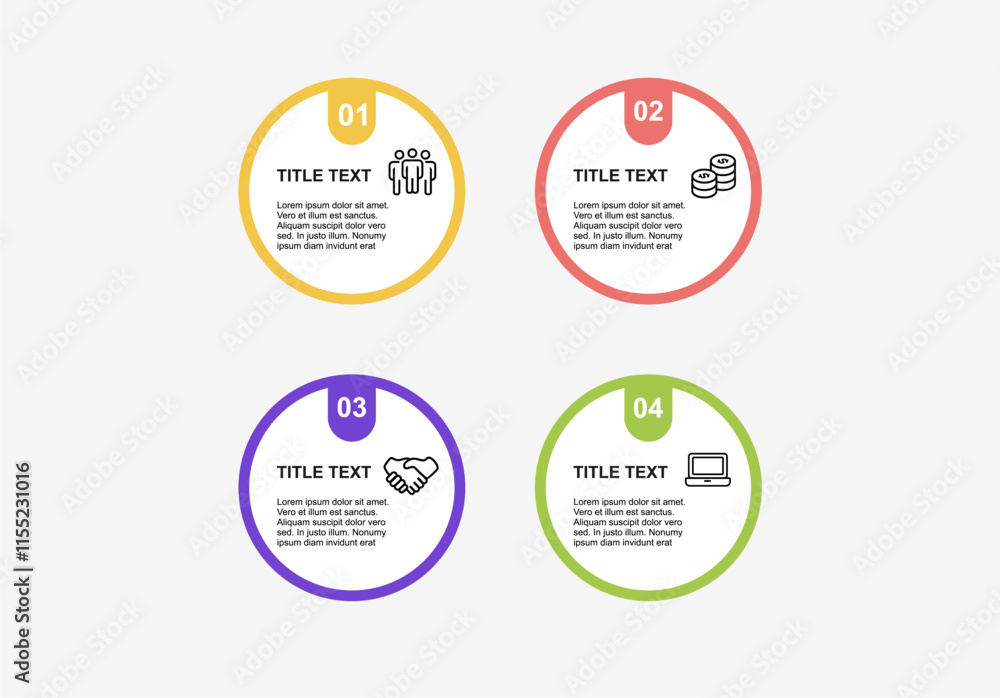 01

TITLE TEXT

Lorem ipsum dolor sit amet. Vero et illum est sanctus. Aliquam suscipit dolor vero sed. In justo illum. Nonumy ipsum diam invidunt erat

02

TITLE TEXT

Lorem ipsum dolor sit amet. Vero et illum est sanctus. Aliquam suscipit dolor vero sed. In justo illum. Nonumy ipsum diam invidunt erat

03

TITLE TEXT

Lorem ipsum dolor sit amet. Vero et illum est sanctus. Aliquam suscipit dolor vero sed. In justo illum. Nonumy ipsum diam invidunt erat

04

TITLE TEXT

Lorem ipsum dolor sit amet. Vero et illum est sanctus. Aliquam suscipit dolor vero sed. In justo illum. Nonumy ipsum diam invidunt erat

Adobe Stock | #1155231016