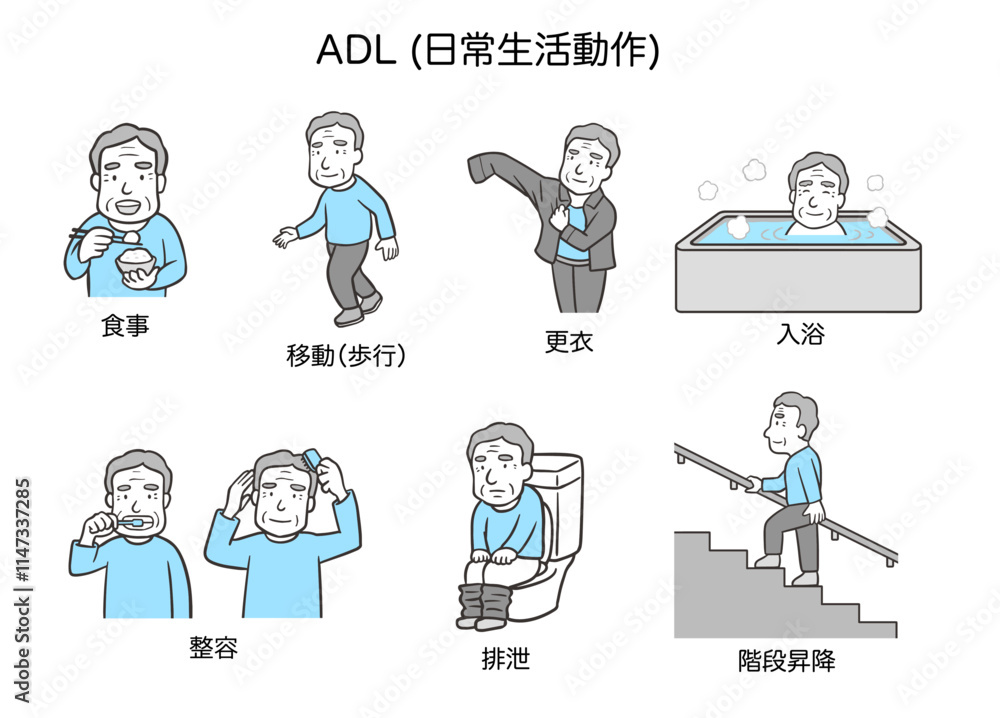 ADL (日常生活動作)

食事

移動(歩行)

更衣

入浴

整容

排泄

階段昇降

Adobe Stock | #1147337285