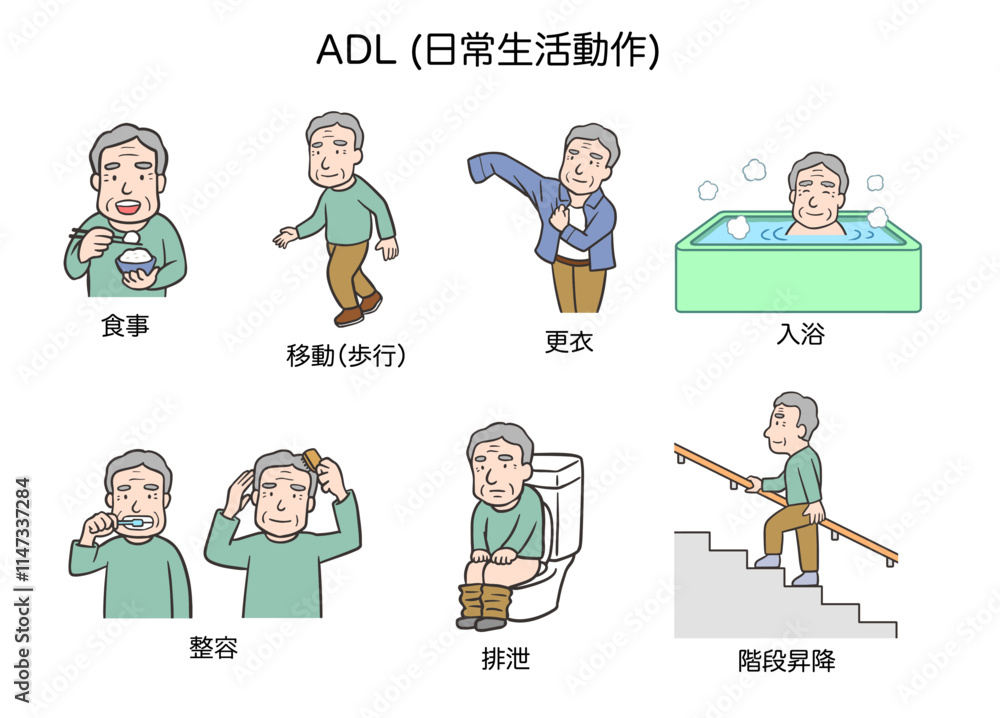 ADL (日常生活動作)

食事

移動(歩行)

更衣

入浴

整容

排泄

階段昇降

Adobe Stock | #1147337284