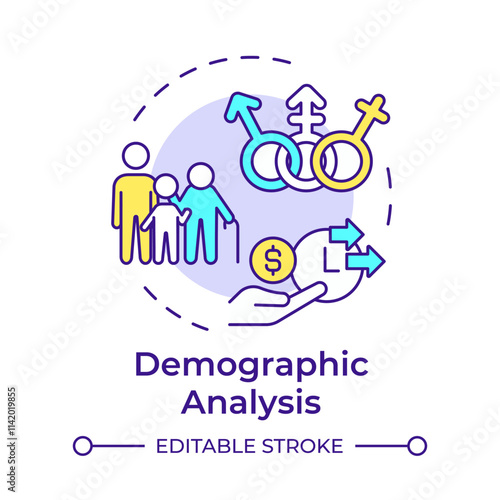 $
Demographic Analysis

EDITABLE STROKE

Adobe Stock | #1142019855