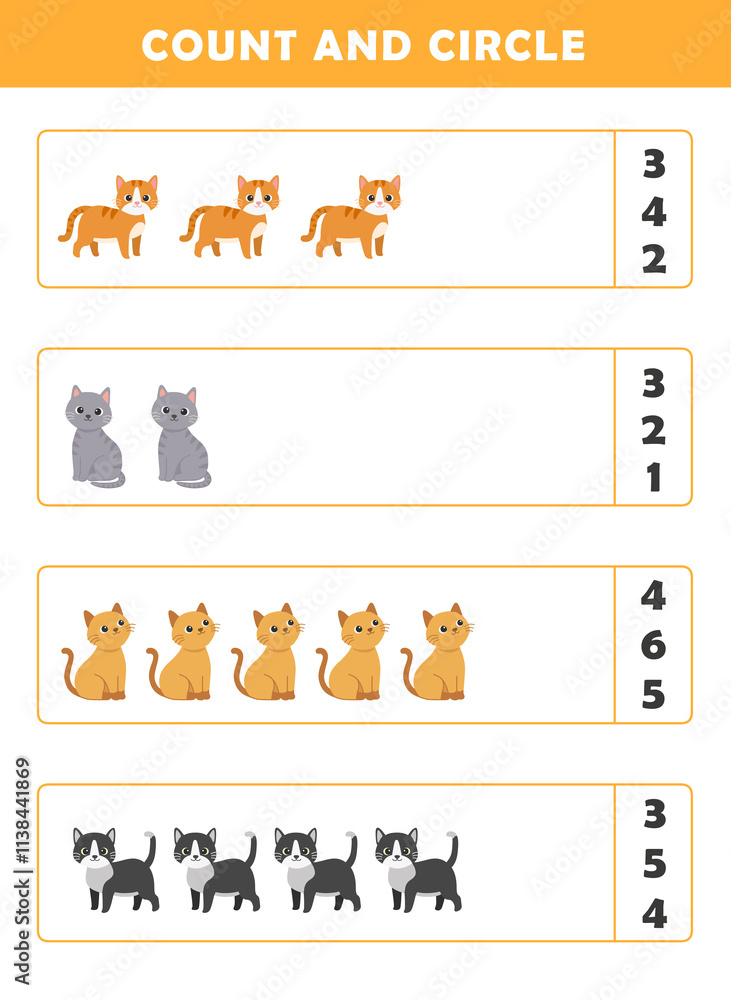 COUNT AND CIRCLE

3
4
2

3
2
1

4
6
5

3
5
4

Adobe Stock | #1138441869