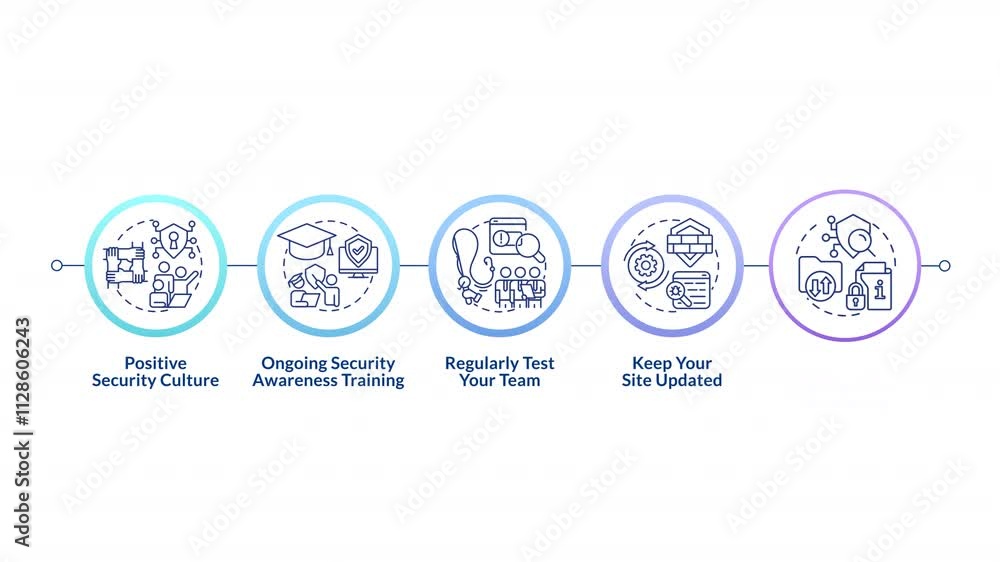 Positive Security Culture

Ongoing Security Awareness Training

Regularly Test Your Team

Keep Your Site Updated

Adobe Stock | #1128606243