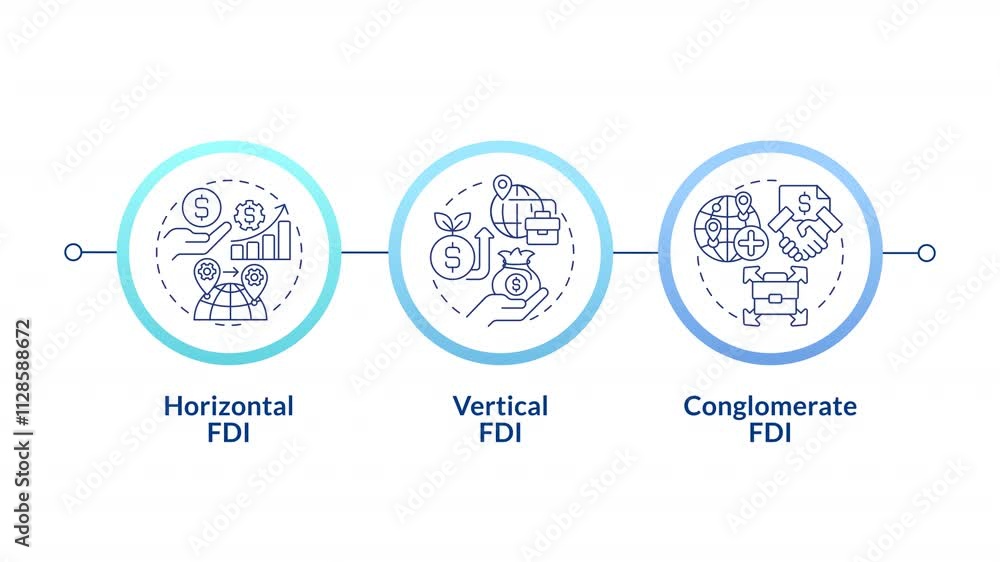 Horizontal FDI

Vertical FDI

Conglomerate FDI

Adobe Stock | #1128588672