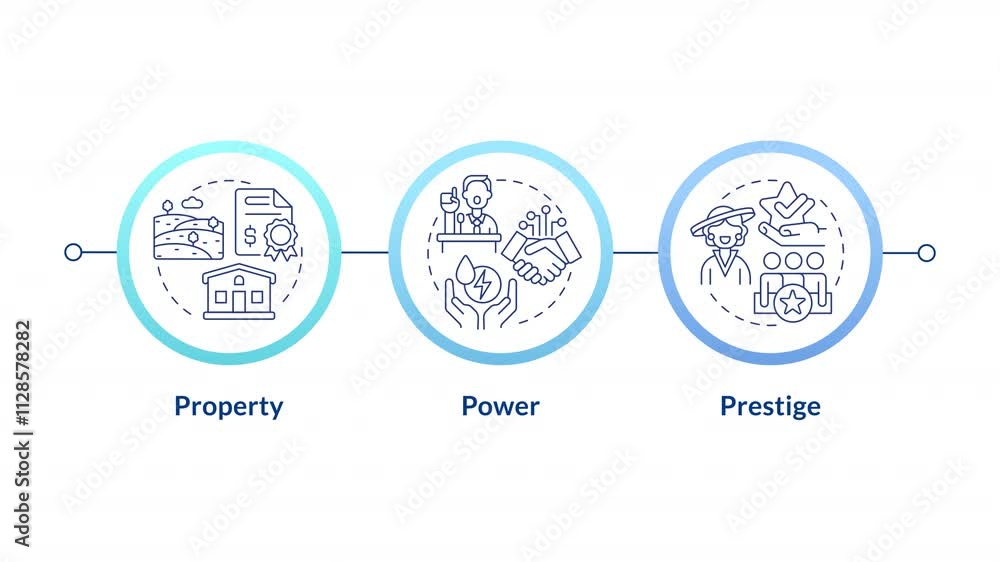 Property

Power

Prestige

Adobe Stock | #1128578282