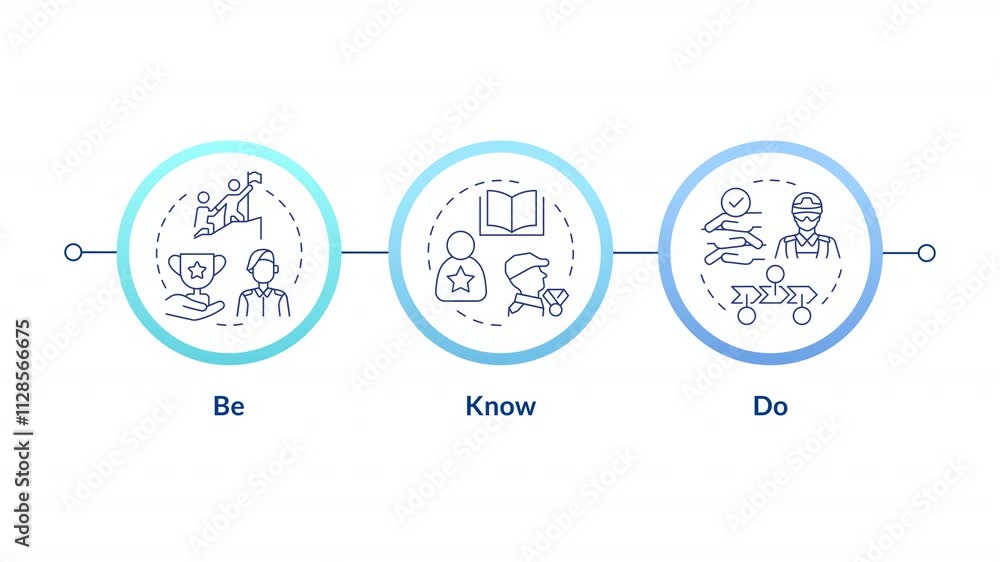 Be

Know

Do

Adobe Stock | #1128566675