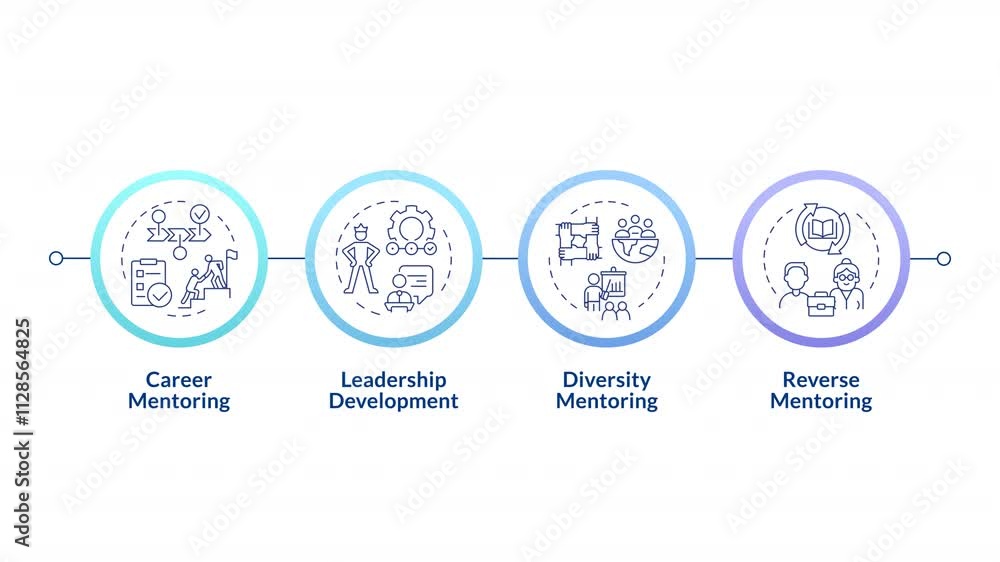 Career Mentoring

Leadership Development

Diversity Mentoring

Reverse Mentoring

Adobe Stock | #1128564825