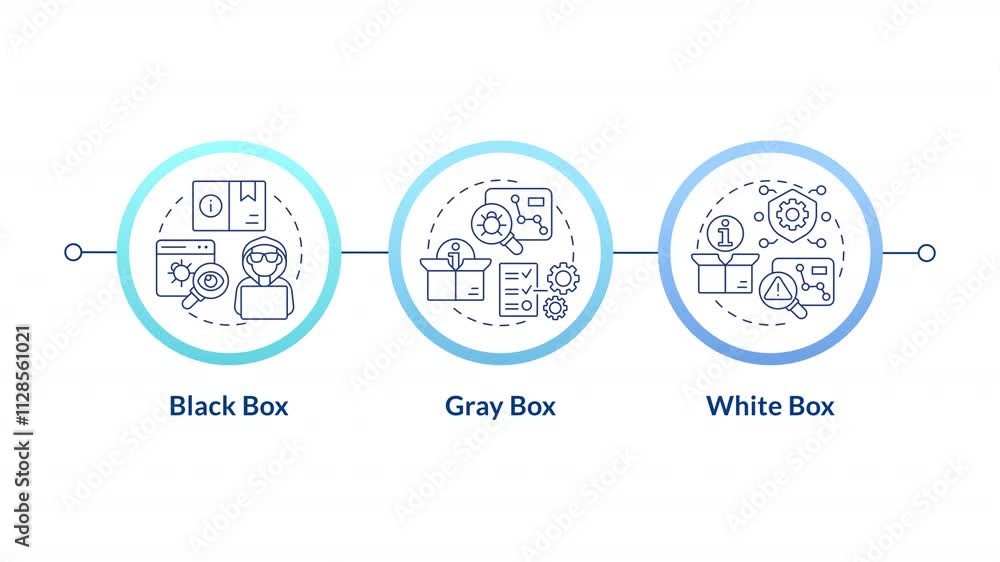 Black Box

Gray Box

White Box

Adobe Stock | #1128561021