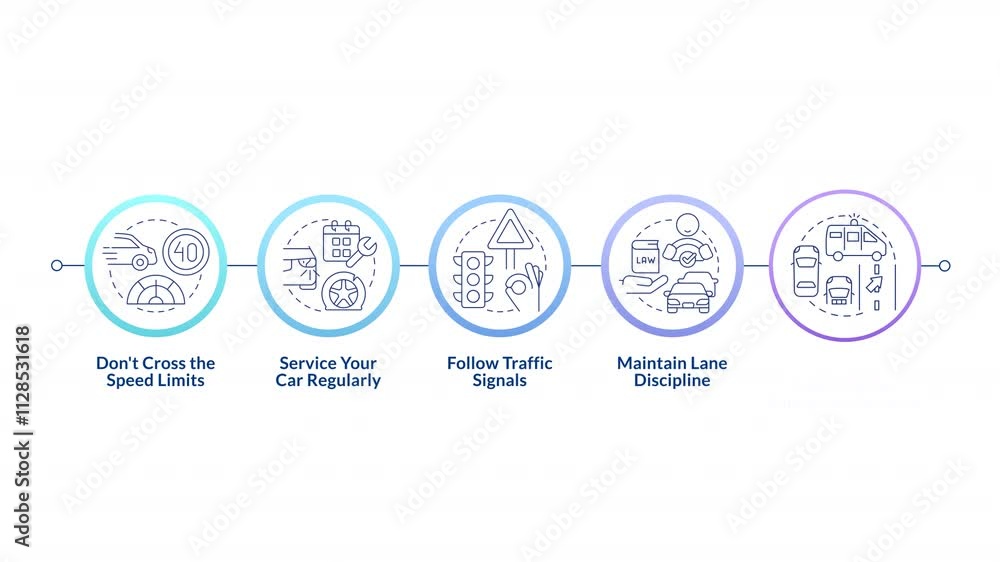 40

LAW

Don't Cross the Speed Limits

Service Your Car Regularly

Follow Traffic Signals

Maintain Lane Discipline

Adobe Stock | #1128531618