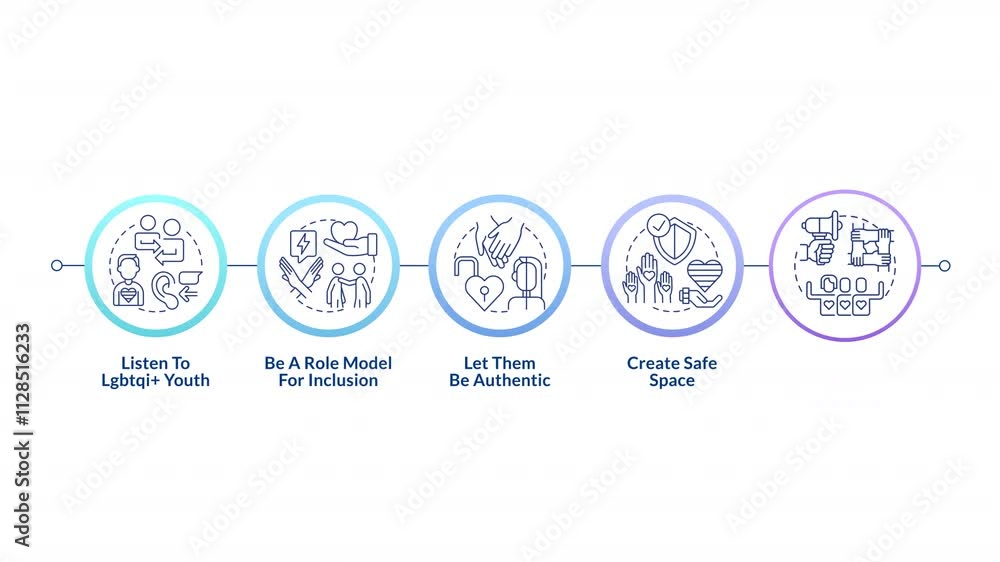 Listen To Lgbtqi+ Youth

Be A Role Model For Inclusion

Let Them Be Authentic

Create Safe Space

Adobe Stock | #1128516233