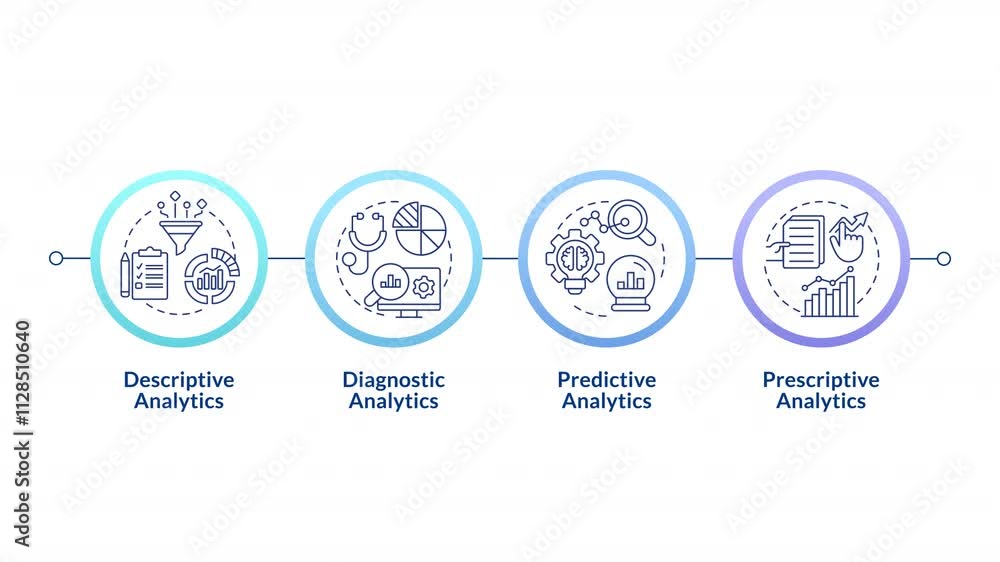 Descriptive Analytics

Diagnostic Analytics

Predictive Analytics

Prescriptive Analytics

Adobe Stock | #1128510640