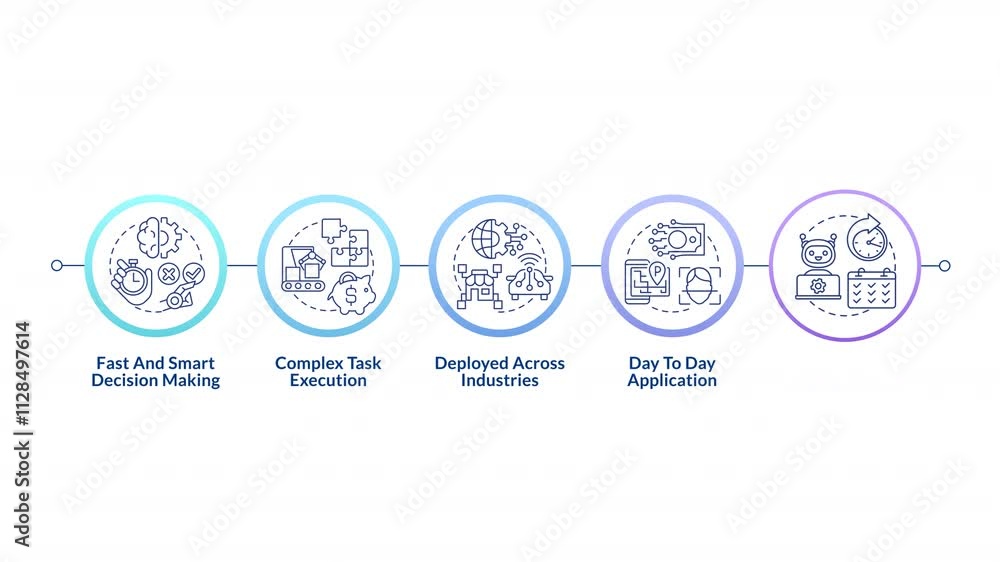 Fast And Smart Decision Making

Complex Task Execution

Deployed Across Industries

Day To Day Application

Adobe Stock | #1128497614