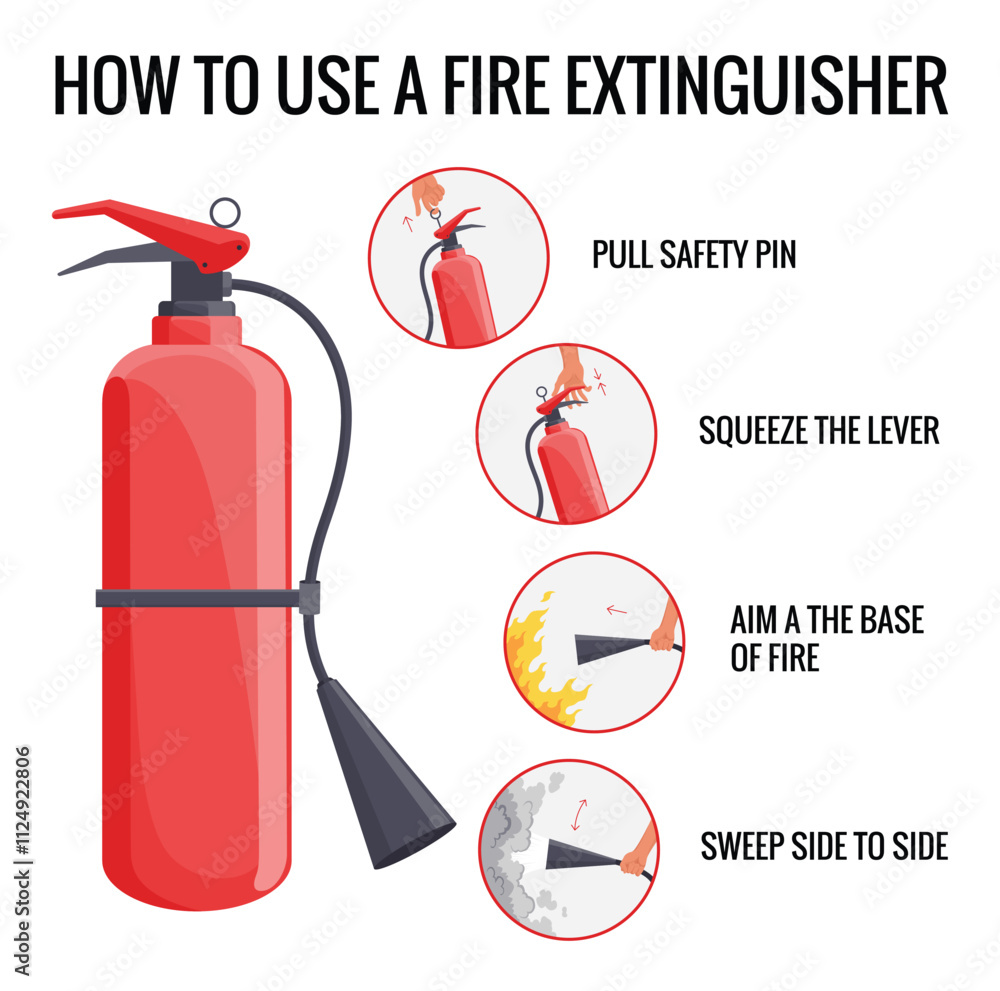 HOW TO USE A FIRE EXTINGUISHER

PULL SAFETY PIN

SQUEEZE THE LEVER

AIM A THE BASE OF FIRE

SWEEP SIDE TO SIDE

Adobe Stock | #1124922806