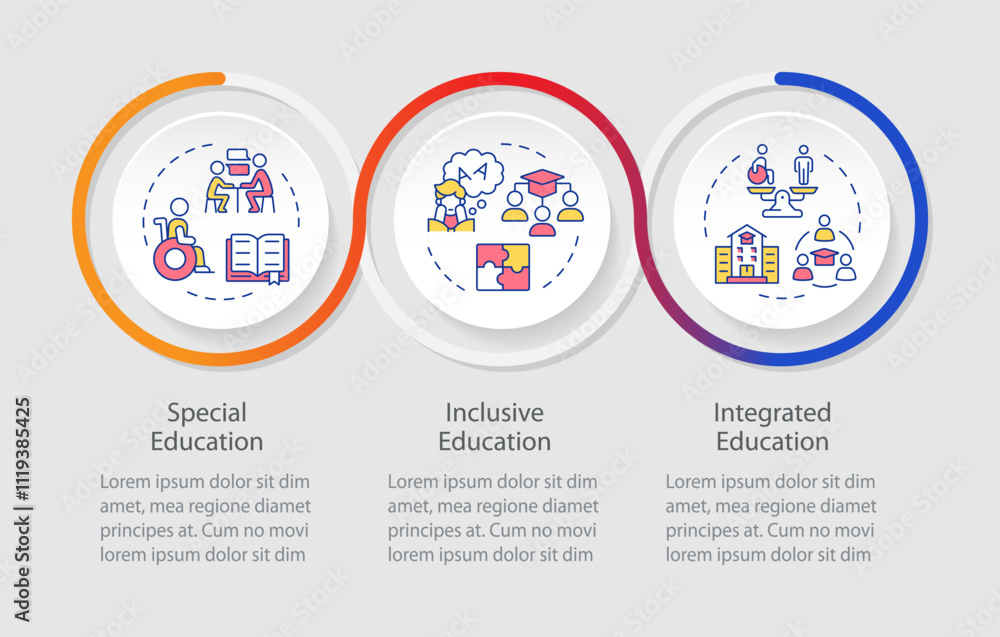 Special Education

Lorem ipsum dolor sit dim amet, mea regione diamet principes at. Cum no movi lorem ipsum dolor sit dim

Inclusive Education

Lorem ipsum dolor sit dim amet, mea regione diamet principes at. Cum no movi lorem ipsum dolor sit dim

Integrated Education

Lorem ipsum dolor sit dim amet, mea regione diamet principes at. Cum no movi lorem ipsum dolor sit dim

Adobe Stock | #1119385425