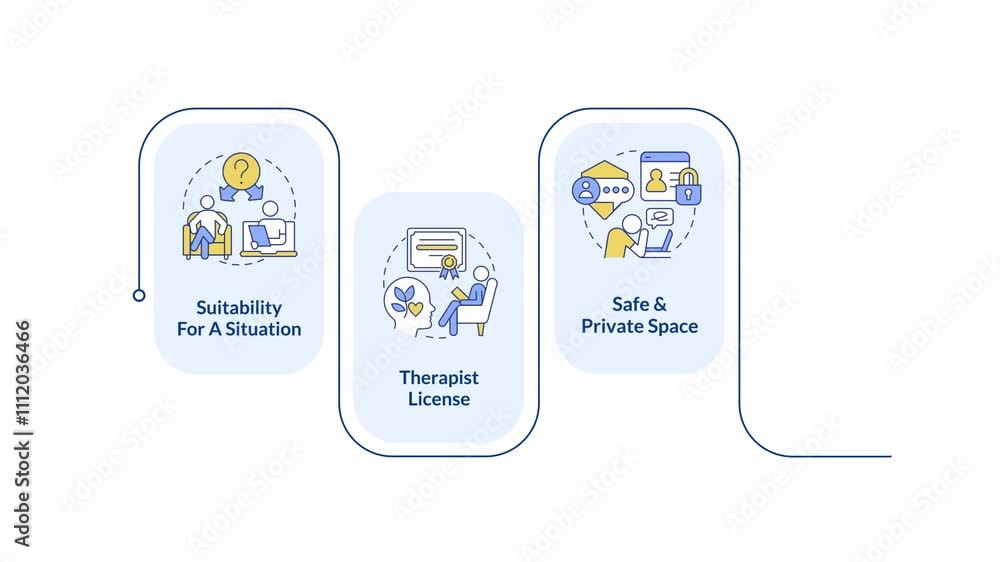 Suitability For A Situation

Therapist License

Safe & Private Space

Adobe Stock | #1112036466