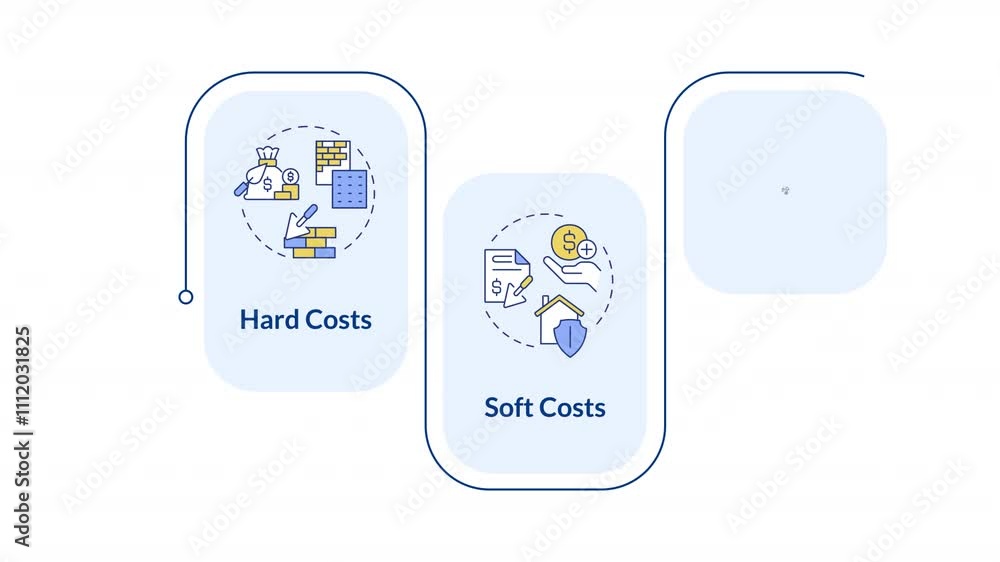 Hard Costs

Soft Costs

Adobe Stock | #1112031825