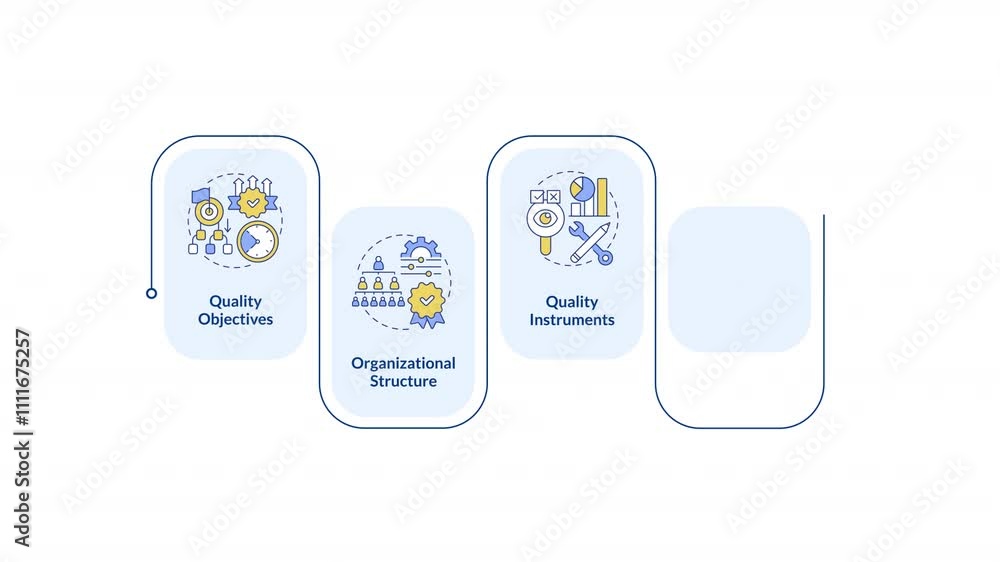 Quality Objectives

Organizational Structure

Quality Instruments

Adobe Stock | #1111675257