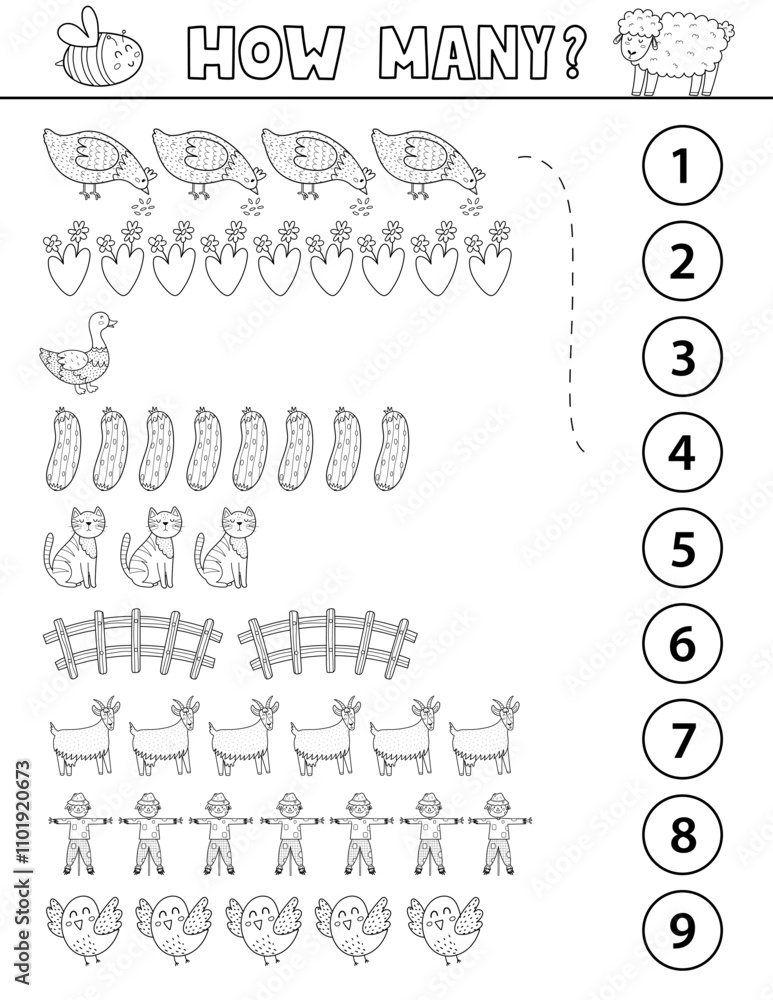 HOW MANY?

1
2
3
4
5
6
7
8
9

Adobe Stock | #1101920673