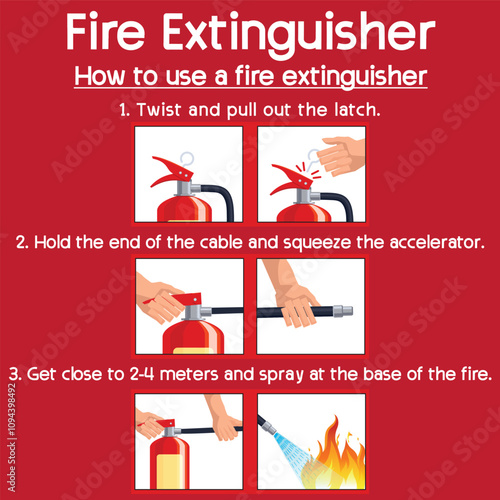 Fire Extinguisher

How to use a fire extinguisher

1. Twist and pull out the latch.

2. Hold the end of the cable and squeeze the accelerator.

3. Get close to 2-4 meters and spray at the base of the fire.

Adobe Stock | #1094398492

Adobe Stock