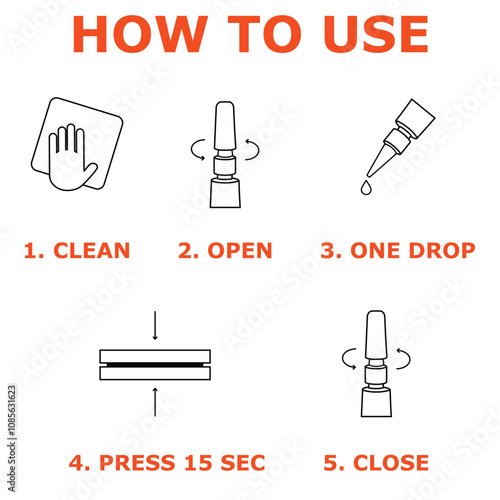 HOW TO USE

1. CLEAN

2. OPEN

3. ONE DROP

4. PRESS 15 SEC

5. CLOSE

Adobe Stock

Adobe Stock | #1085631623